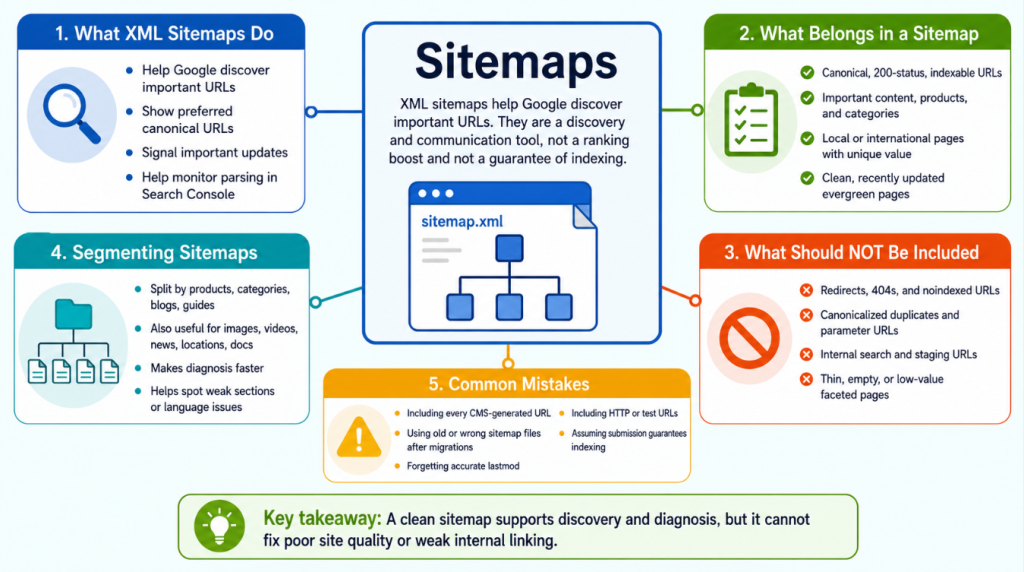 Sitemaps

XML sitemaps help Google discover important URLs. They are a discovery and communication tool, not a ranking boost and not a guarantee of indexing.

sitemap.xml

1. What XML Sitemaps Do

- Help Google discover important URLs
- Show preferred canonical URLs
- Signal important updates
- Help monitor parsing in Search Console

2. What Belongs in a Sitemap

- Canonical, 200-status, indexable URLs
- Important content, products, and categories
- Local or international pages with unique value
- Clean, recently updated evergreen pages

3. What Should NOT Be Included

- Redirects, 404s, and noindexed URLs
- Canonicalized duplicates and parameter URLs
- Internal search and staging URLs
- Thin, empty, or low-value faceted pages

4. Segmenting Sitemaps

- Split by products, categories, blogs, guides
- Also useful for images, videos, news, locations, docs
- Makes diagnosis faster
- Helps spot weak sections or language issues

5. Common Mistakes

- Including every CMS-generated URL
- Using old or wrong sitemap files after migrations
- Forgetting accurate lastmod
- Including HTTP or test URLs
- Assuming submission guarantees indexing

Key takeaway: A clean sitemap supports discovery and diagnosis, but it cannot fix poor site quality or weak internal linking.